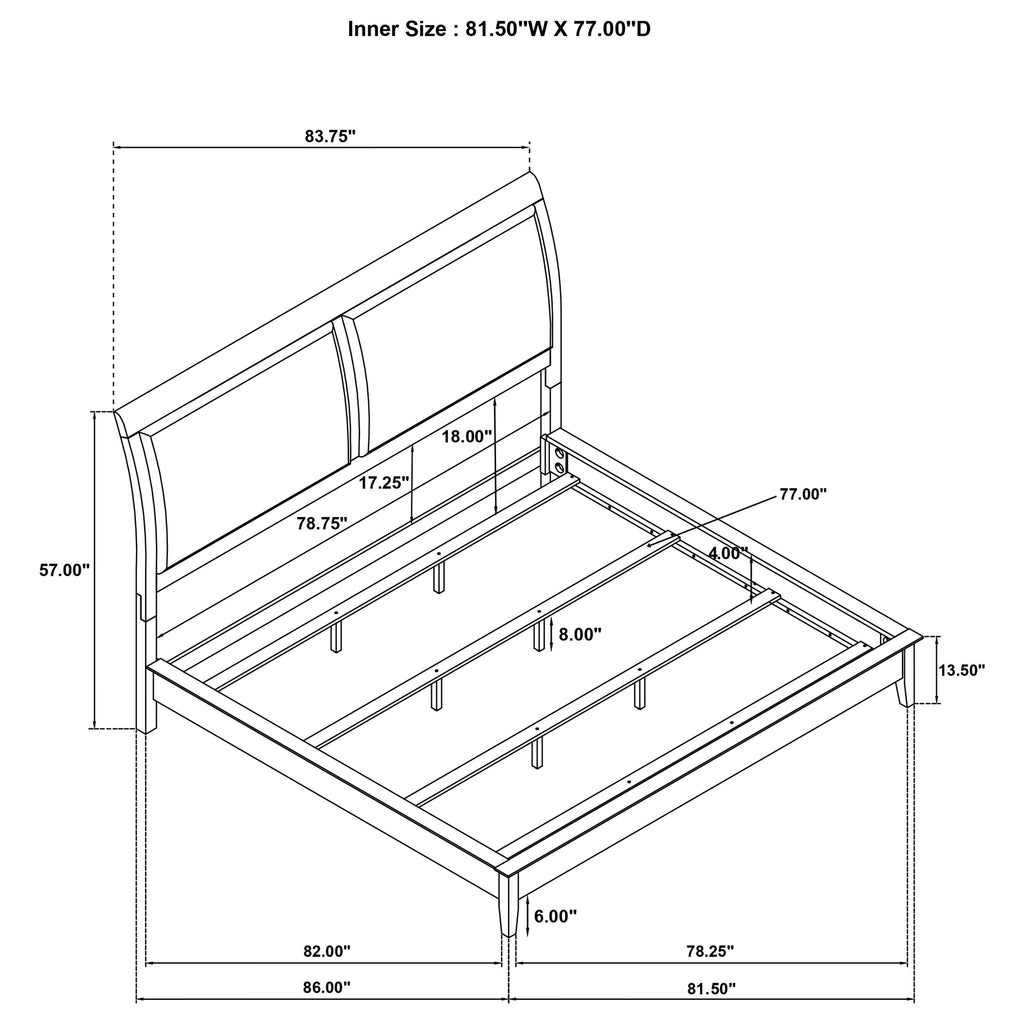 Inner Size : 81.50"W X 77.00"D

83.75"

18.00"

17.25"

78.75"

77.00"

4.00"

57.00"

8.00"

13.50"

6.00"

82.00"

78.25"

86.00"

81.50"