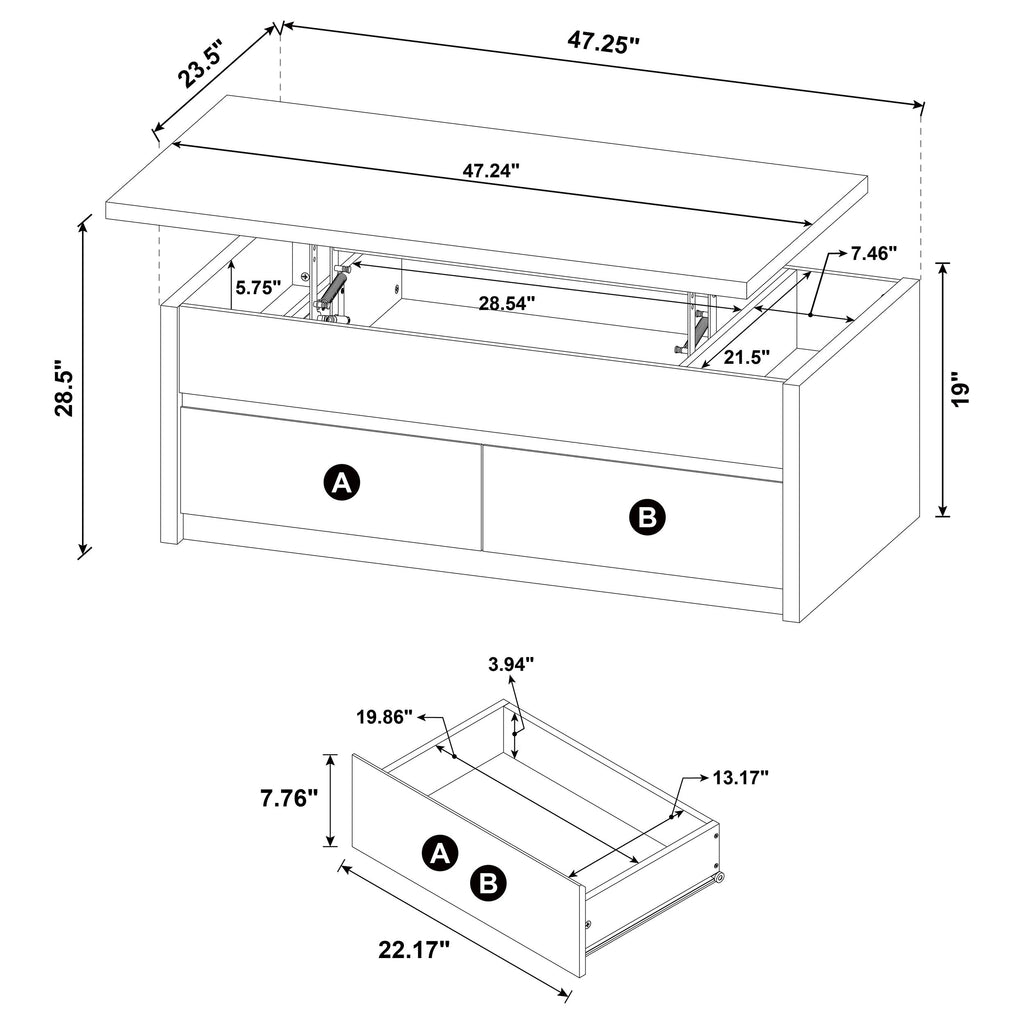 23.5"
47.25"
47.24"
7.46"
5.75"
28.54"
21.5"
28.5"
19"
A
B

3.94"
19.86"
13.17"
7.76"
A
B
22.17"